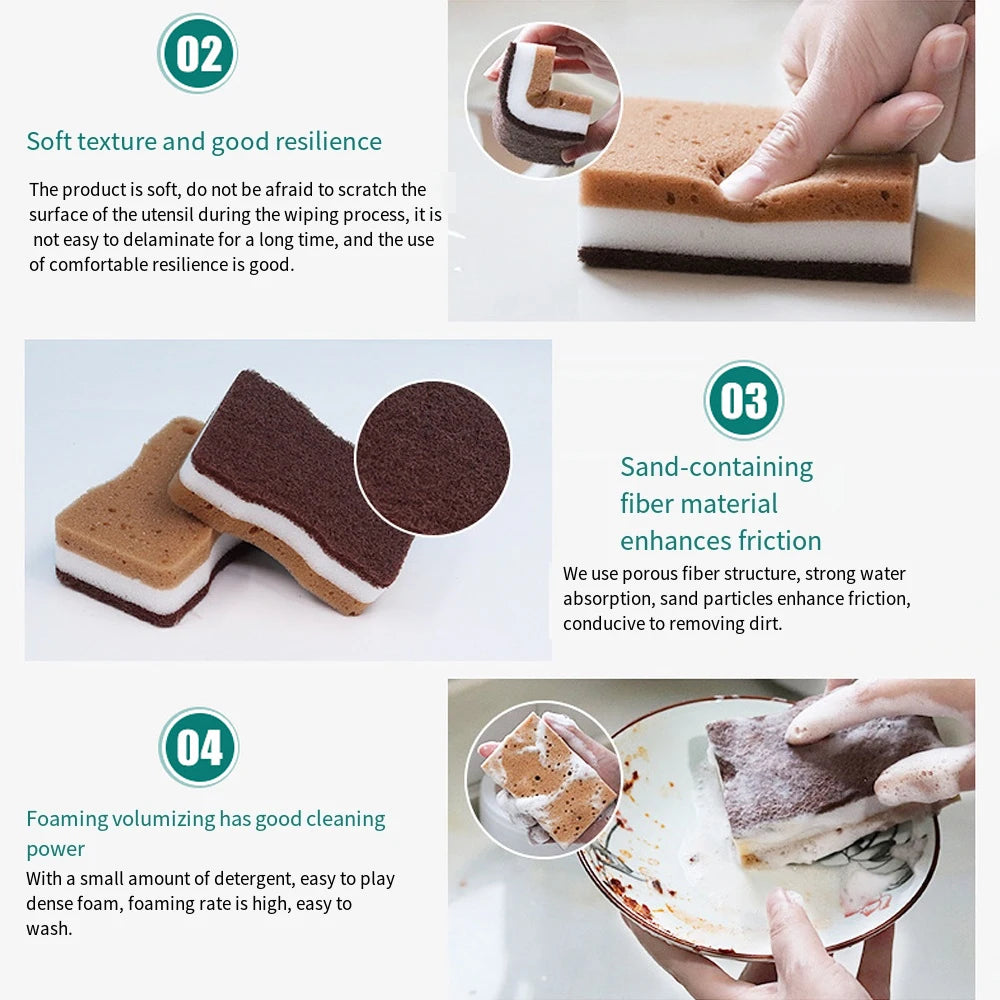 02

Soft texture and good resilience

The product is soft, do not be afraid to scratch the surface of the utensil during the wiping process, it is not easy to delaminate for a long time, and the use of comfortable resilience is good.

03

Sand-containing fiber material enhances friction

We use porous fiber structure, strong water absorption, sand particles enhance friction, conducive to removing dirt.

04

Foaming volumizing has good cleaning power

With a small amount of detergent, easy to play dense foam, foaming rate is high, easy to wash.